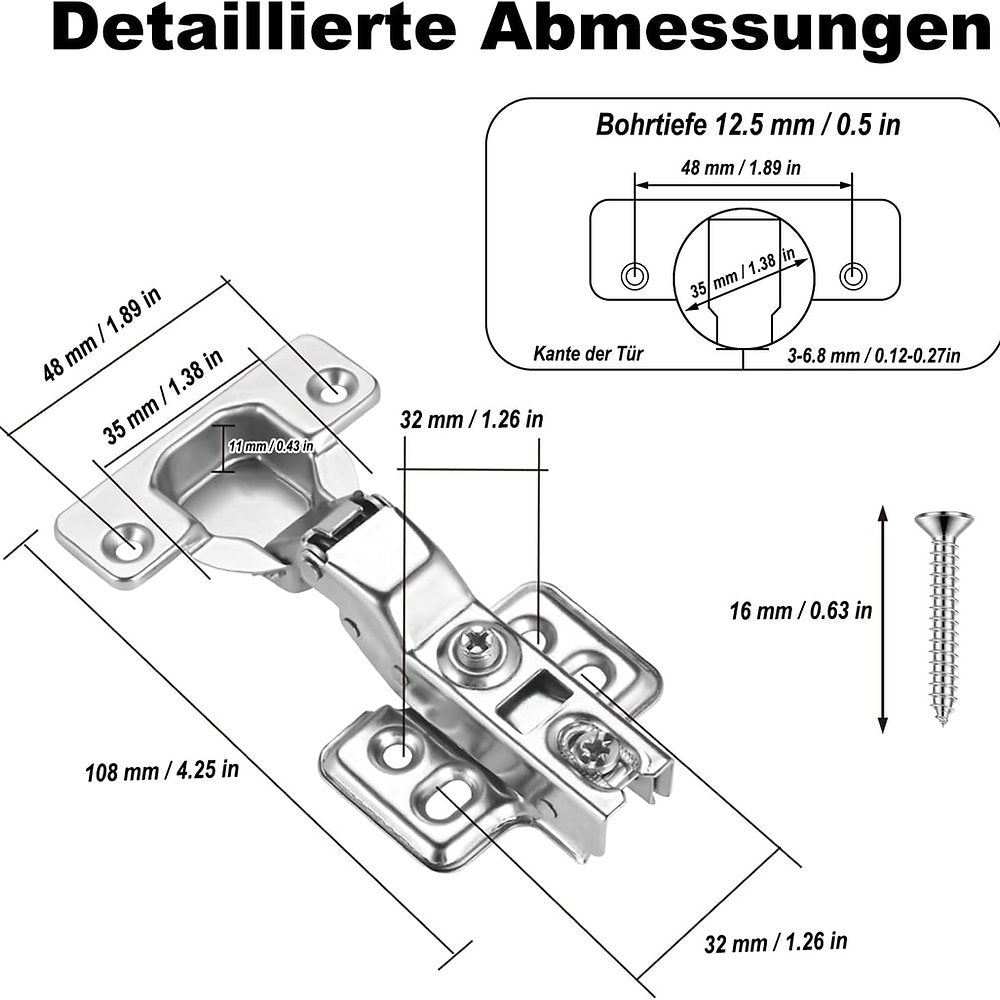 Detaillierte Abmessungen

Bohrtiefe 12.5 mm / 0.5 in

48 mm / 1.89 in

35 mm / 1.38 in

Kante der Tür

3-6.8 mm / 0.12-0.27in

48 mm / 1.89 in

35 mm / 1.38 in

11 mm / 0.43 in

32 mm / 1.26 in

16 mm / 0.63 in

108 mm / 4.25 in

32 mm / 1.26 in