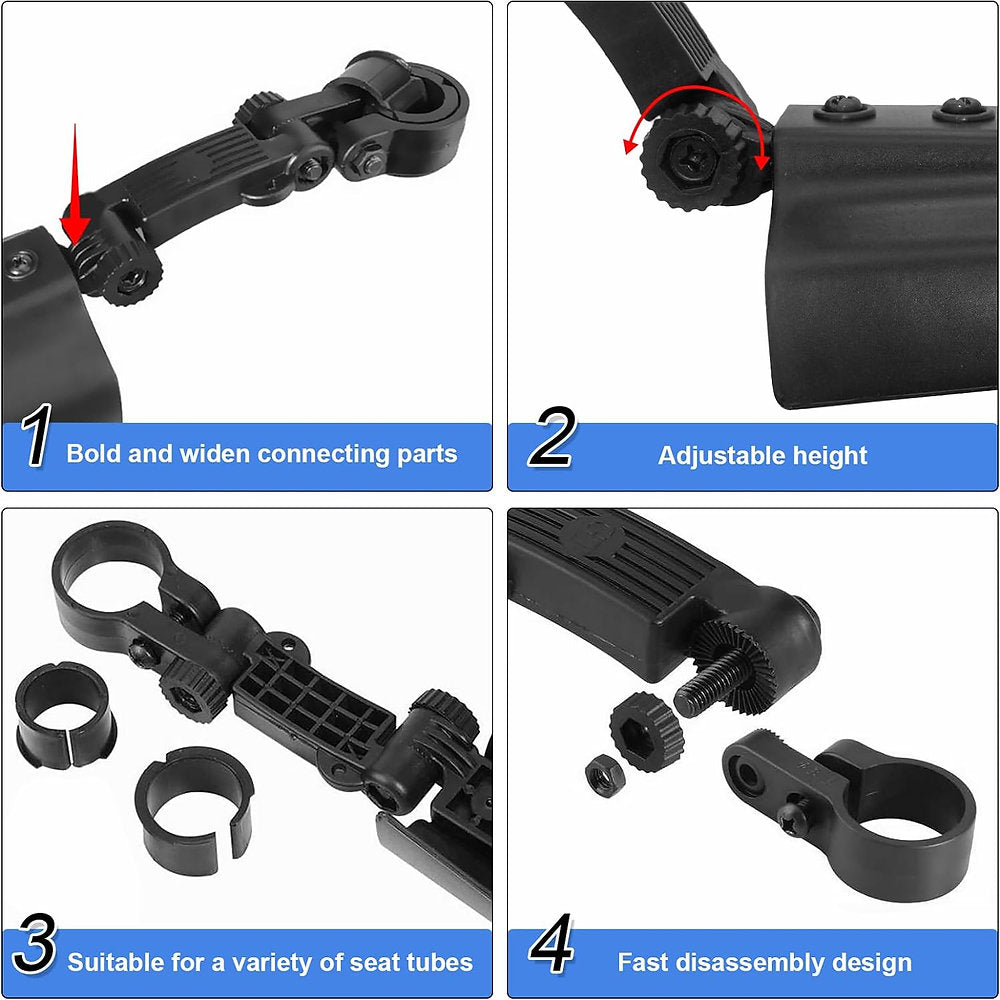 1 Bold and widen connecting parts

2 Adjustable height

3 Suitable for a variety of seat tubes

4 Fast disassembly design