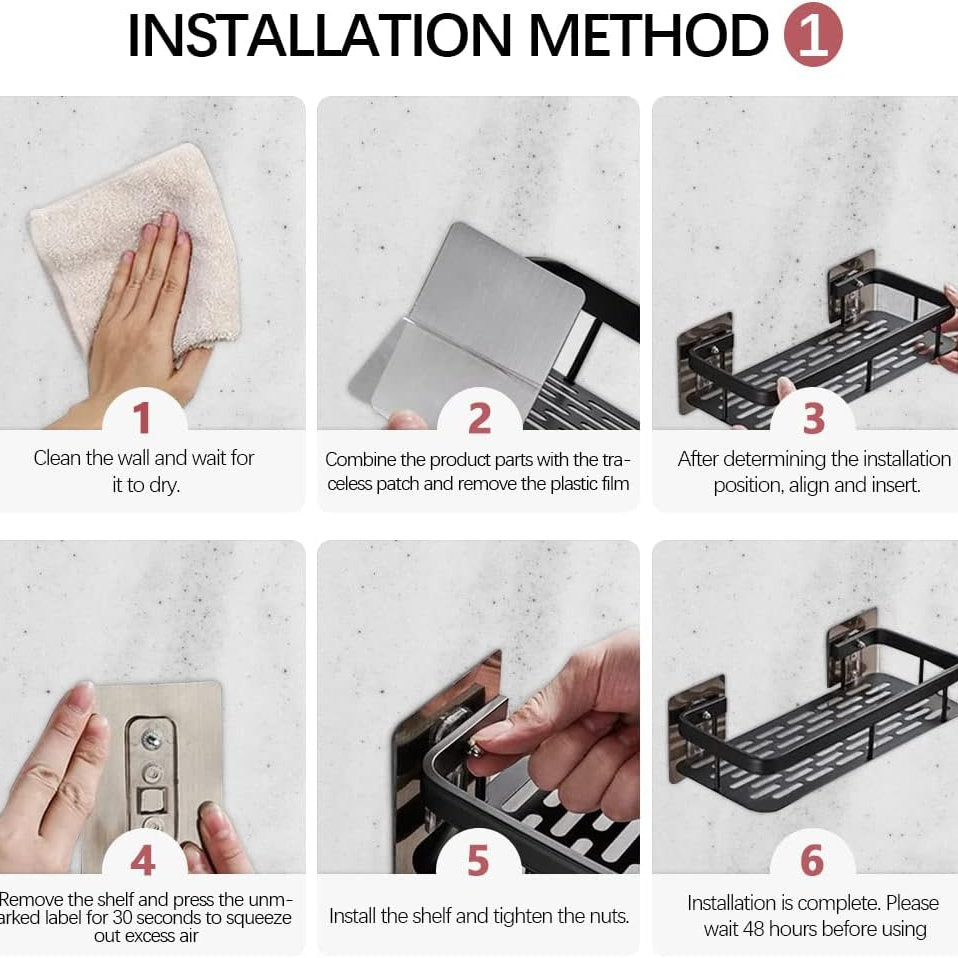 INSTALLATION METHOD 1

1
Clean the wall and wait for it to dry.

2
Combine the product parts with the traceless patch and remove the plastic film

3
After determining the installation position, align and insert.

4
Remove the shelf and press the unmarked label for 30 seconds to squeeze out excess air

5
Install the shelf and tighten the nuts.

6
Installation is complete. Please wait 48 hours before using