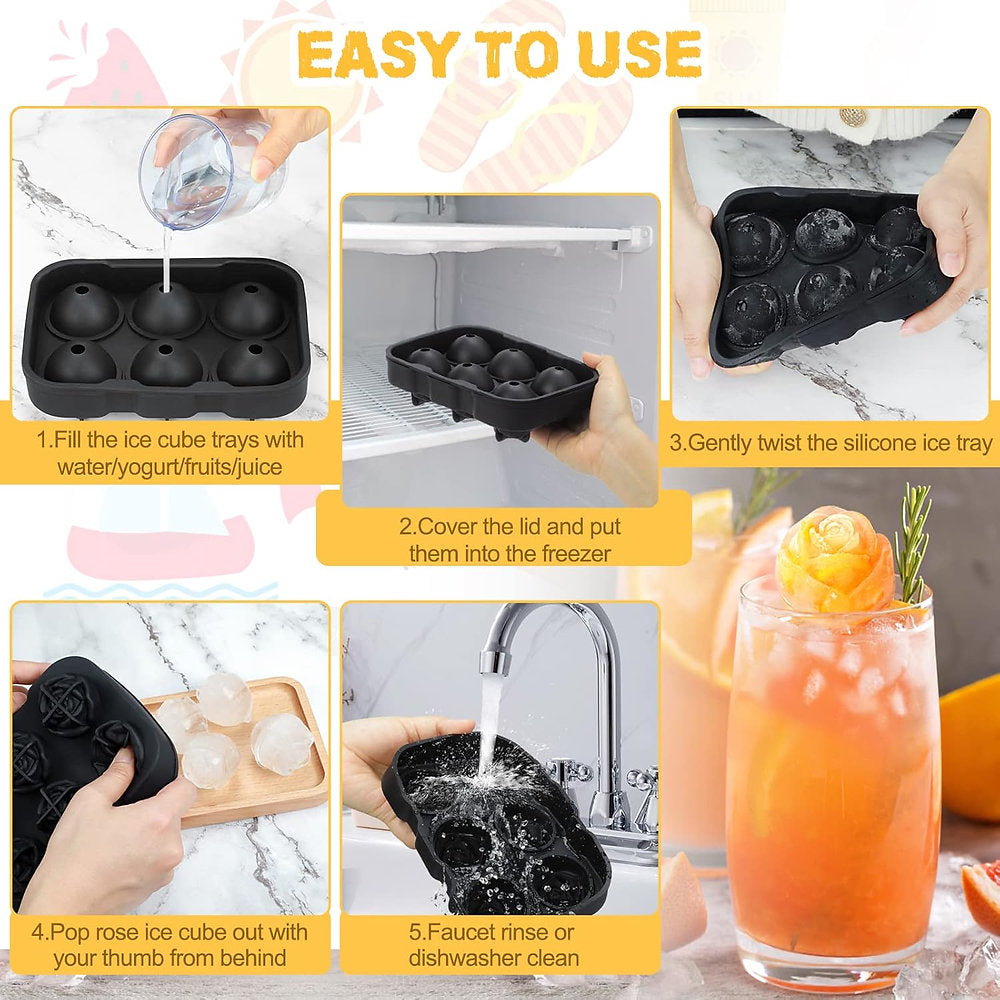 EASY TO USE

1.Fill the ice cube trays with water/yogurt/fruits/juice

2.Cover the lid and put them into the freezer

3.Gently twist the silicone ice tray

4.Pop rose ice cube out with your thumb from behind

5.Faucet rinse or dishwasher clean