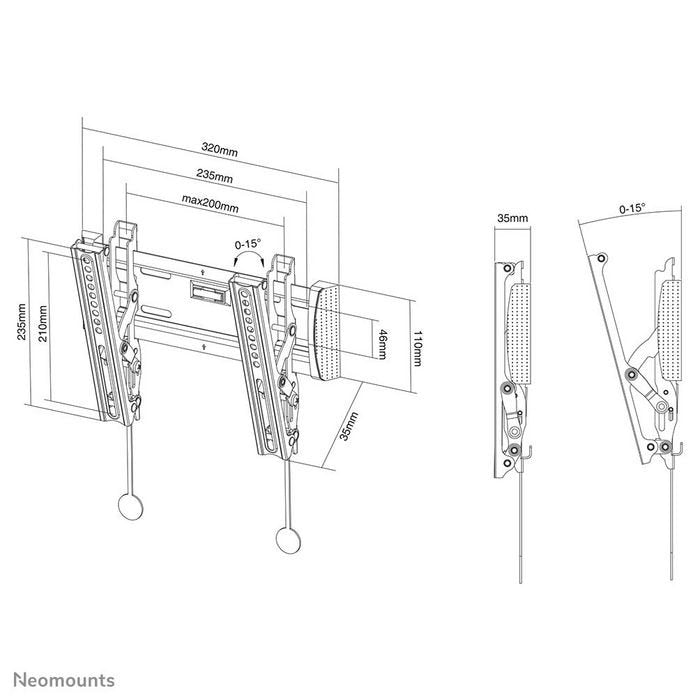 320mm
235mm
max200mm
0-15°
235mm
210mm
46mm
110mm
35mm
35mm
0-15°
Neomounts