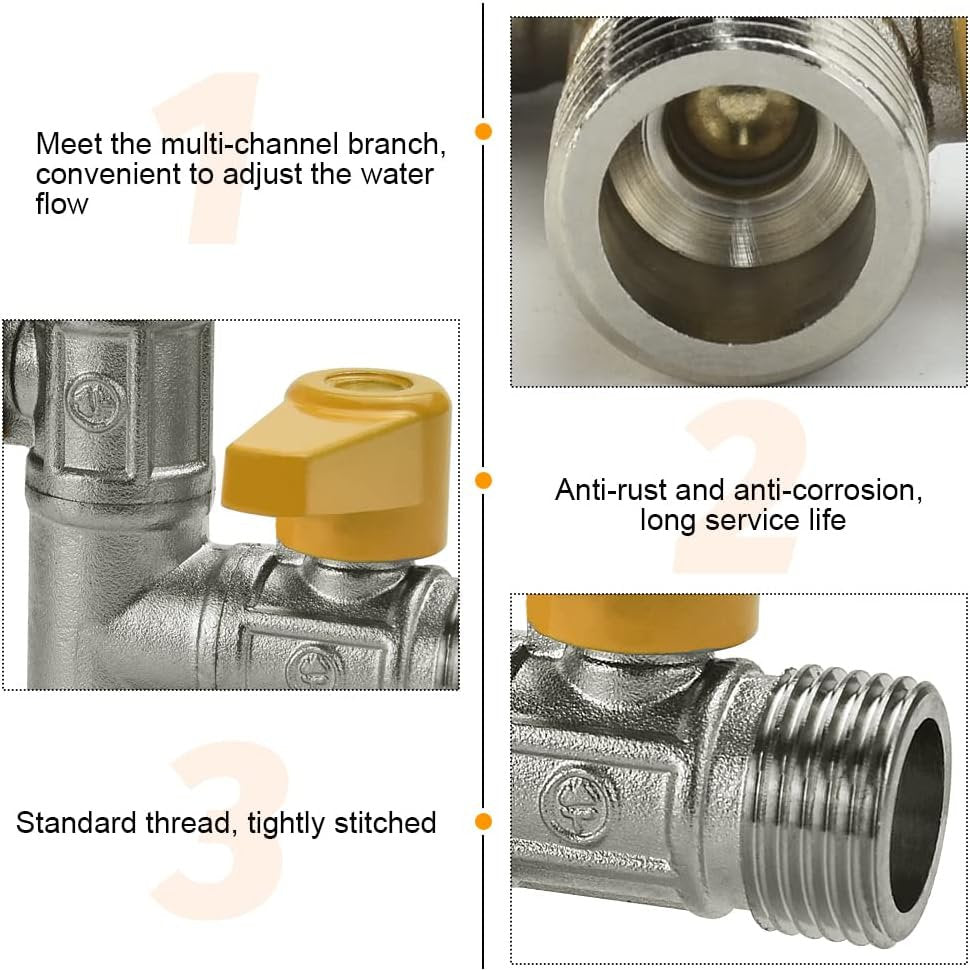 1

Meet the multi-channel branch, convenient to adjust the water flow

2

Anti-rust and anti-corrosion, long service life

3

Standard thread, tightly stitched