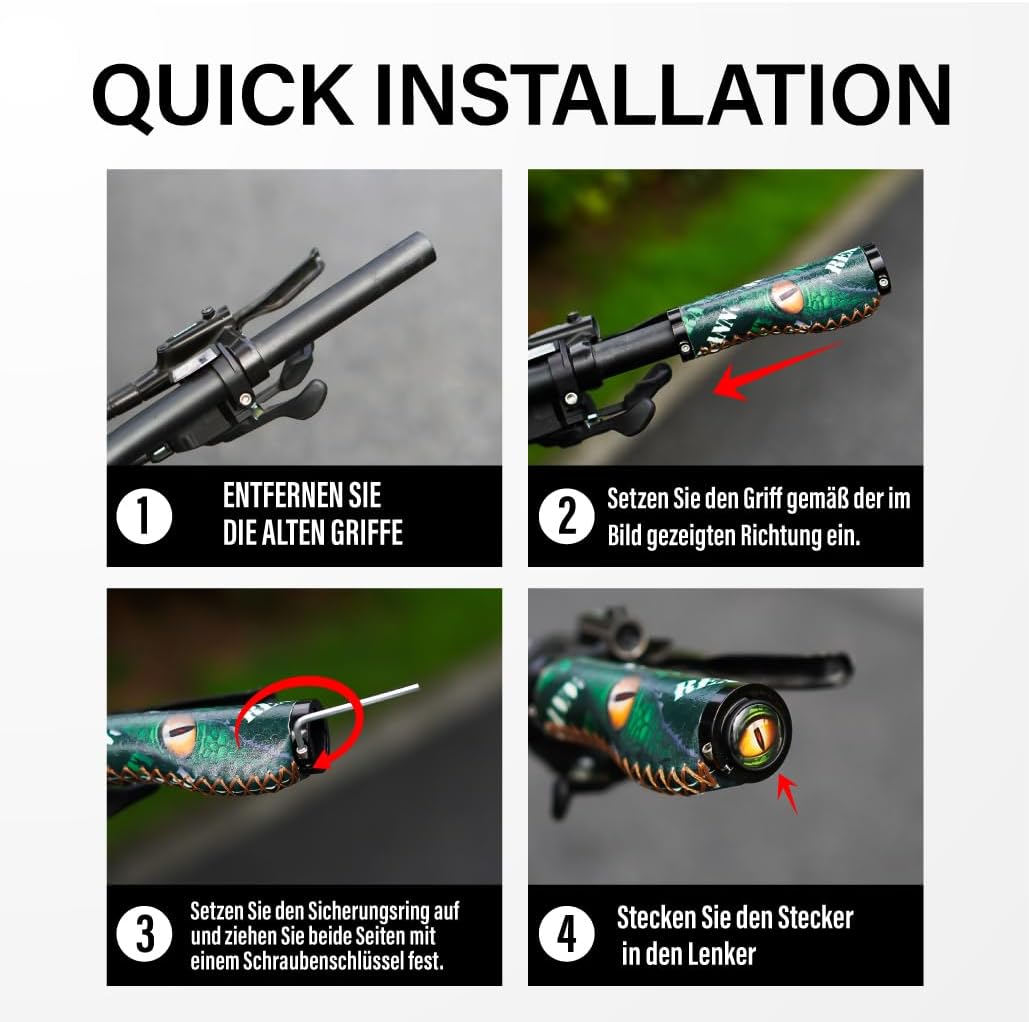 QUICK INSTALLATION

1 ENTFERNEN SIE DIE ALTEN GRIFFE

2 Setzen Sie den Griff gemäß der im Bild gezeigten Richtung ein.

3 Setzen Sie den Sicherungsring auf und ziehen Sie beide Seiten mit einem Schraubenschlüssel fest.

4 Stecken Sie den Stecker in den Lenker