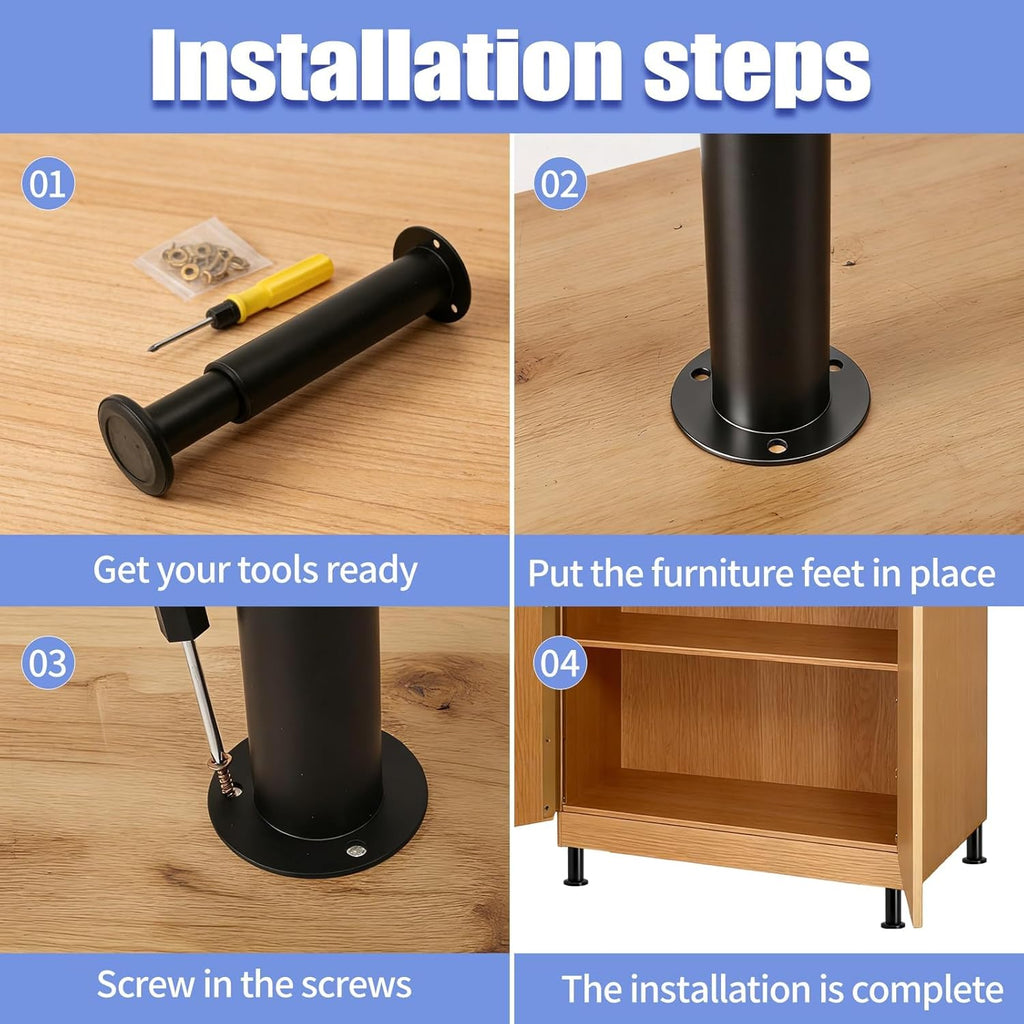 Installation steps

01

Get your tools ready

02

Put the furniture feet in place

03

Screw in the screws

04

The installation is complete