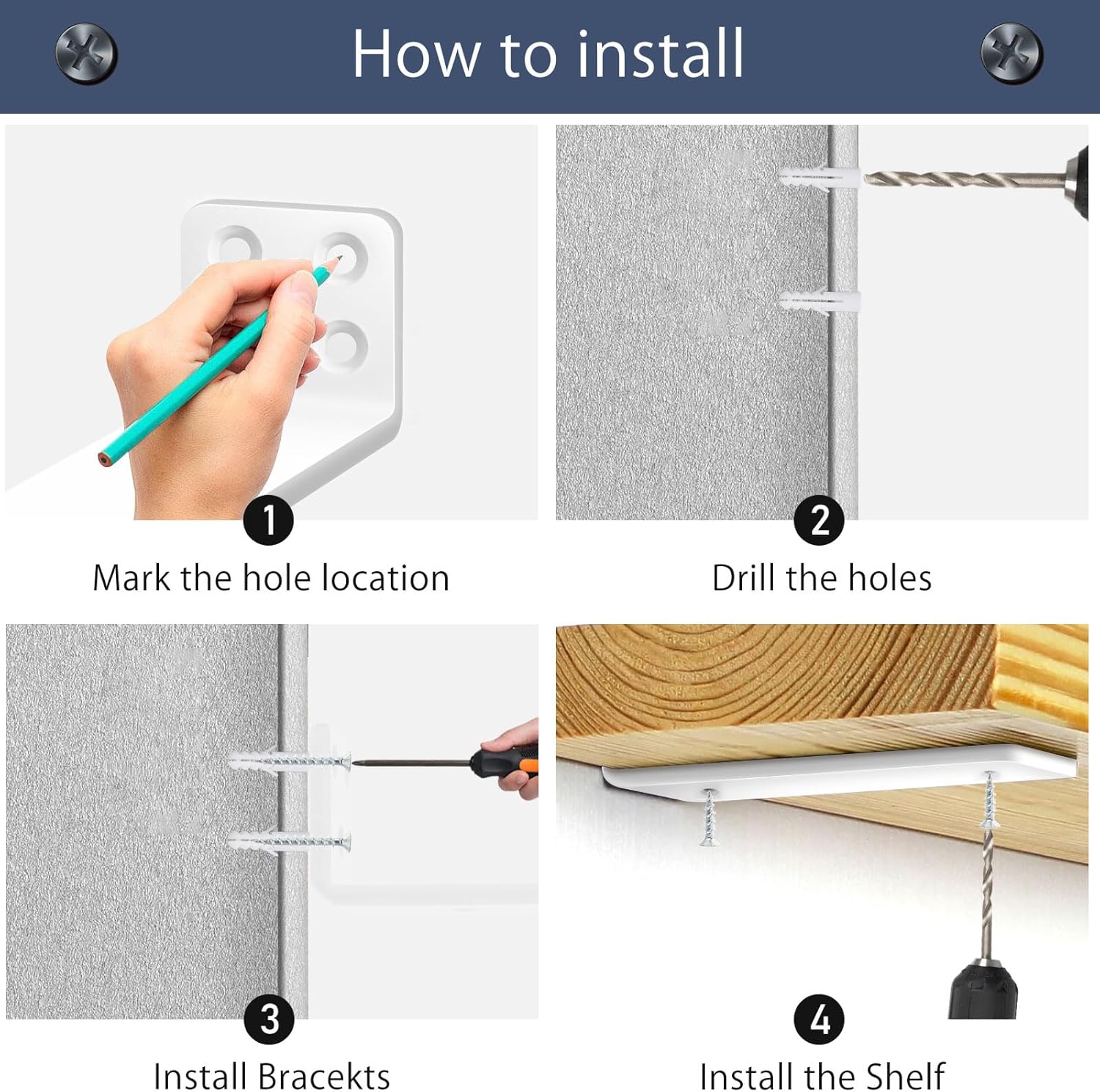 How to install

1
Mark the hole location

2
Drill the holes

3
Install Bracekts

4
Install the Shelf