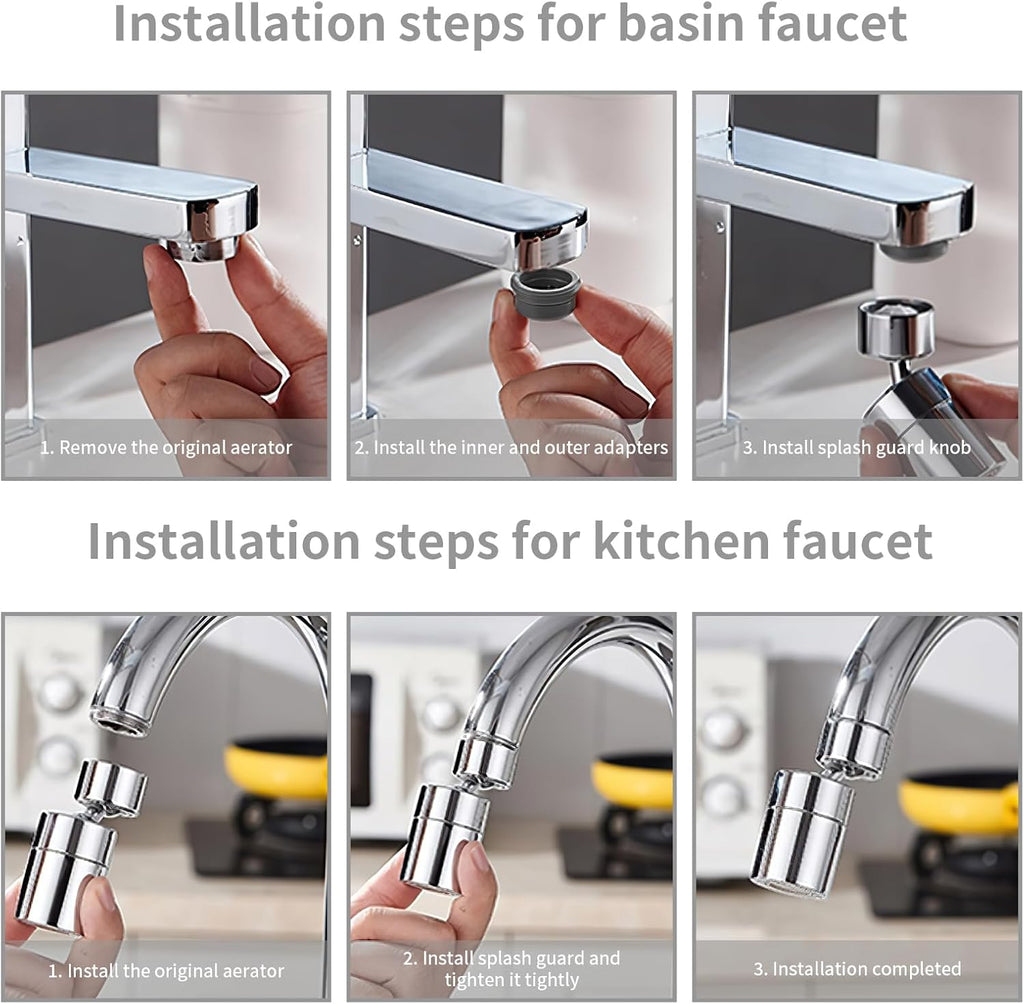 Installation steps for basin faucet

1. Remove the original aerator

2. Install the inner and outer adapters

3. Install splash guard knob

Installation steps for kitchen faucet

1. Install the original aerator

2. Install splash guard and tighten it tightly

3. Installation completed