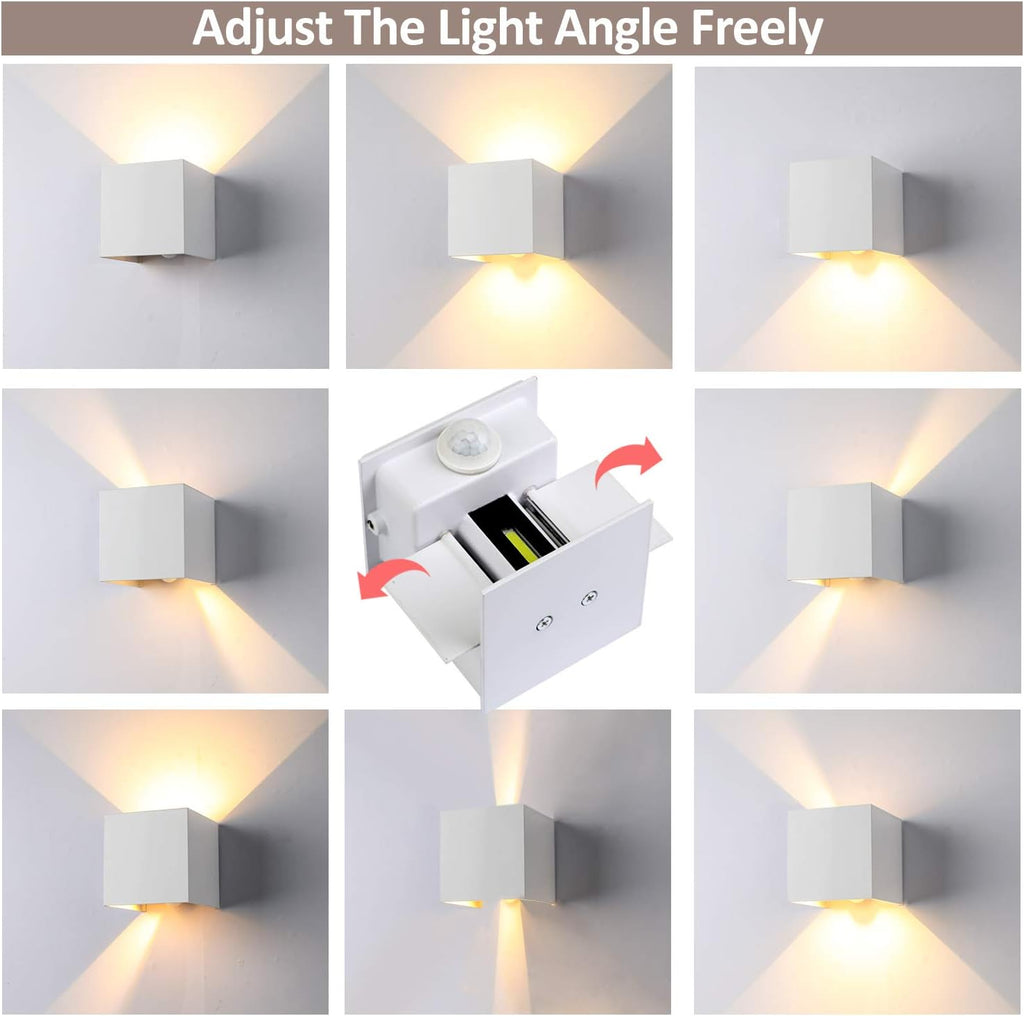 Adjust The Light Angle Freely