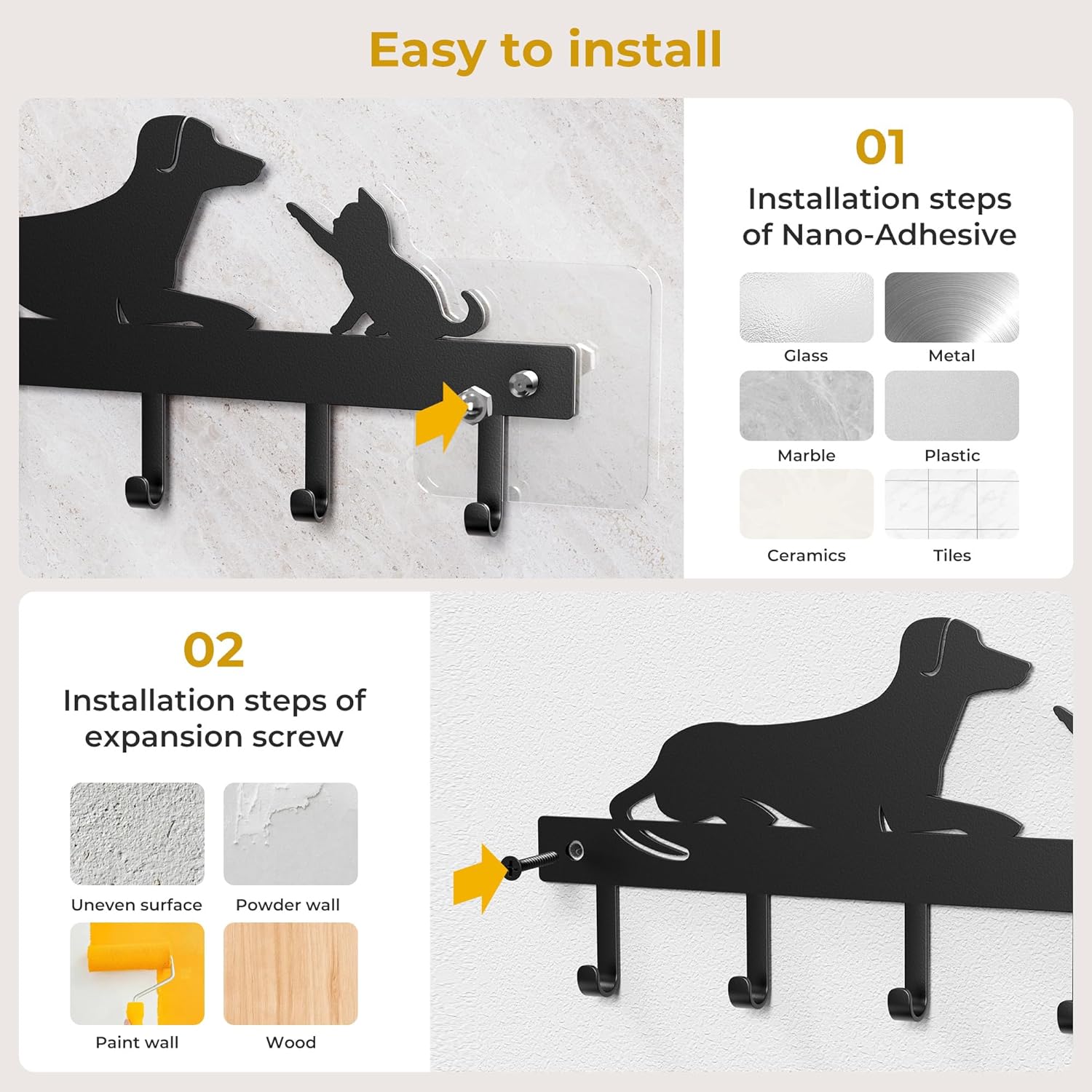 Easy to install

01

Installation steps of Nano-Adhesive

Glass
Metal
Marble
Plastic
Ceramics
Tiles

02

Installation steps of expansion screw

Uneven surface
Powder wall
Paint wall
Wood