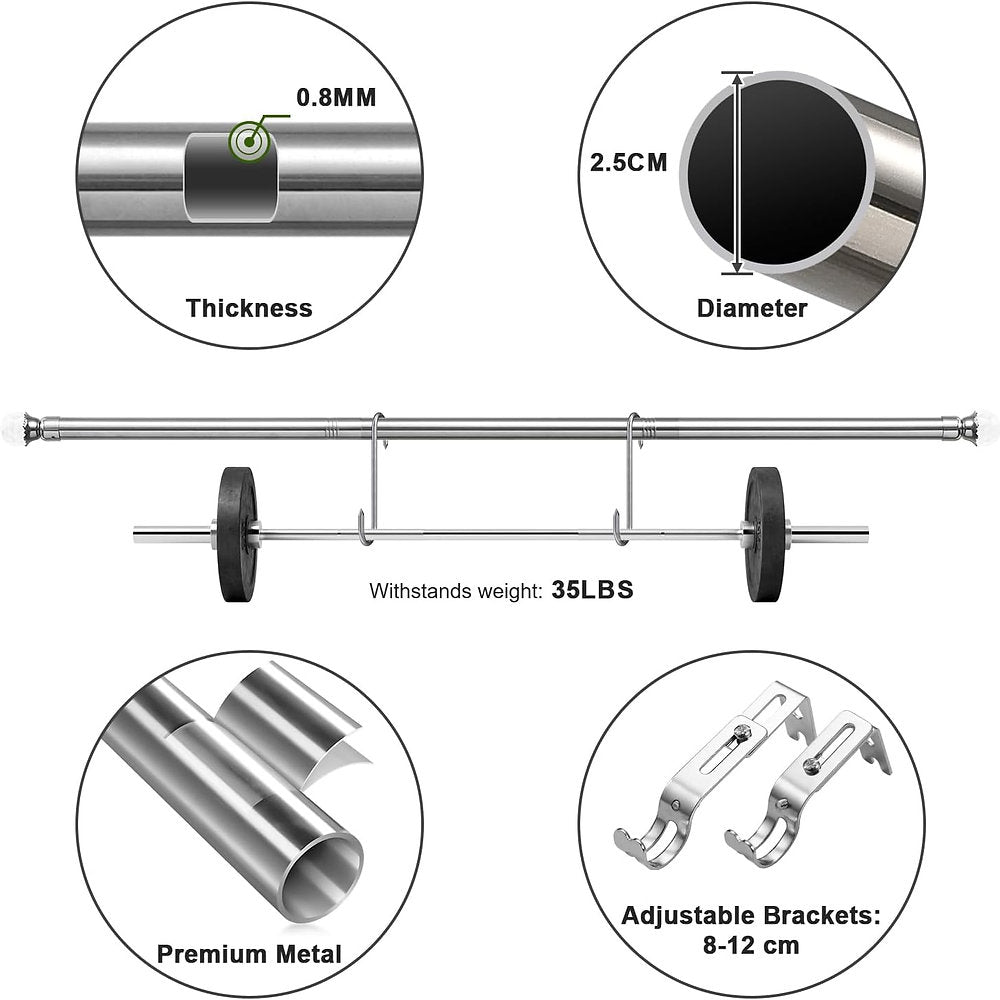 0.8MM

Thickness

2.5CM

Diameter

Withstands weight: 35LBS

Premium Metal

Adjustable Brackets: 8-12 cm