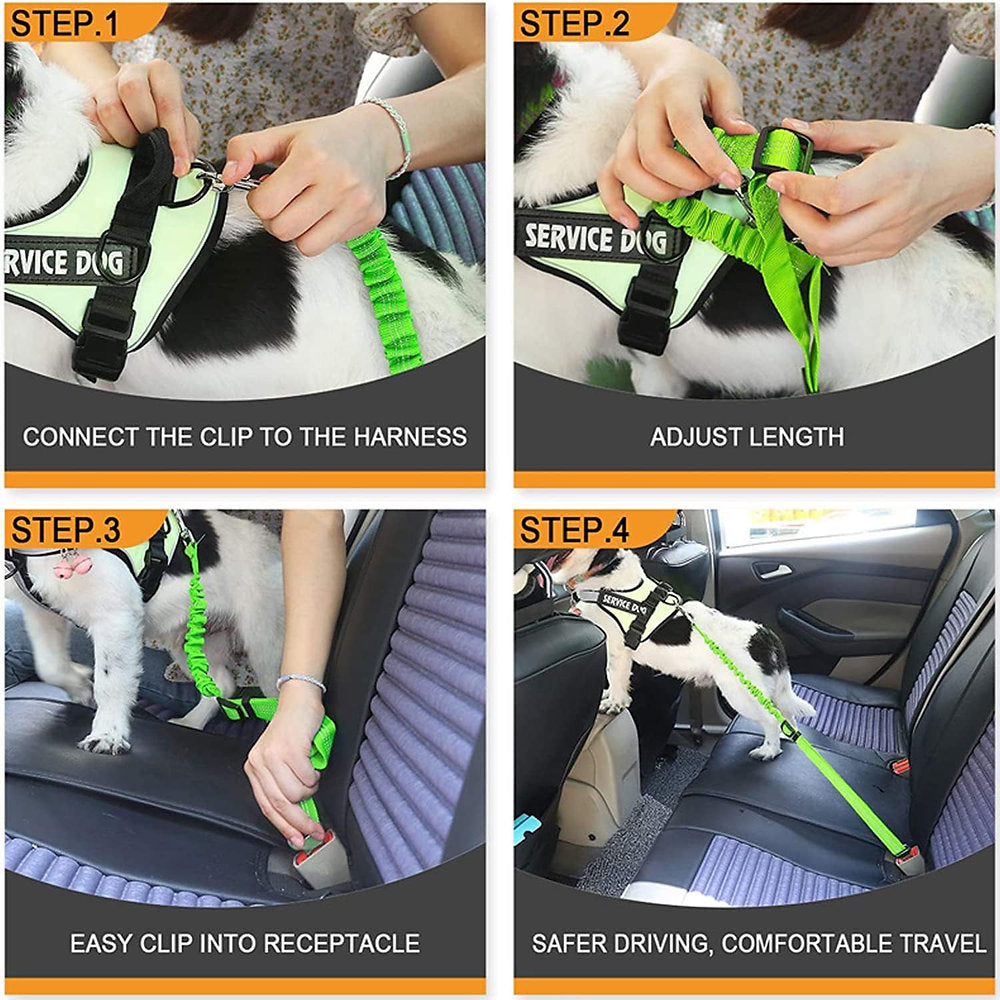 STEP.1

RVICE DOG

CONNECT THE CLIP TO THE HARNESS

STEP.2

SERVICE DOG

ADJUST LENGTH

STEP.3

EASY CLIP INTO RECEPTACLE

STEP.4

SERVICE DOG

SAFER DRIVING, COMFORTABLE TRAVEL