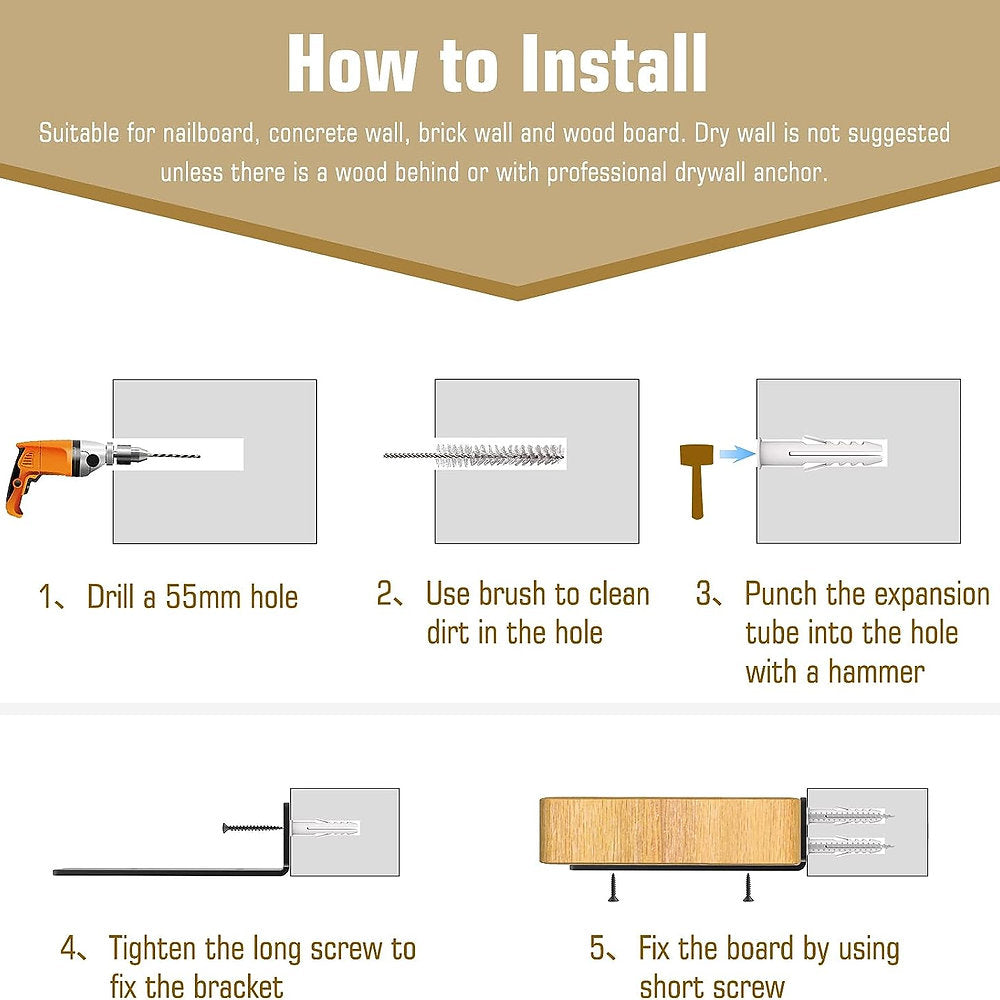 How to Install

Suitable for nailboard, concrete wall, brick wall and wood board. Dry wall is not suggested unless there is a wood behind or with professional drywall anchor.

1、Drill a 55mm hole

2、Use brush to clean dirt in the hole

3、Punch the expansion tube into the hole with a hammer

4、Tighten the long screw to fix the bracket

5、Fix the board by using short screw