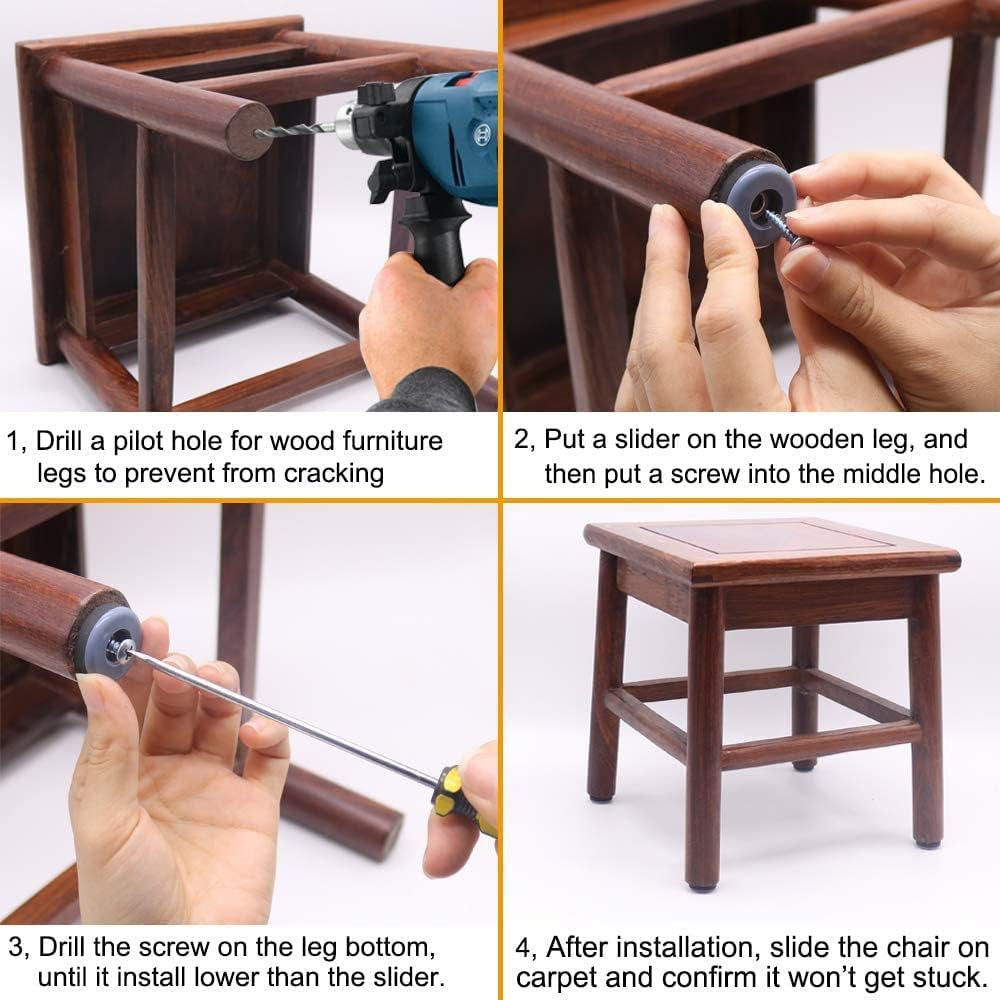 1, Drill a pilot hole for wood furniture legs to prevent from cracking

2, Put a slider on the wooden leg, and then put a screw into the middle hole.

3, Drill the screw on the leg bottom, until it install lower than the slider.

4, After installation, slide the chair on carpet and confirm it won't get stuck.