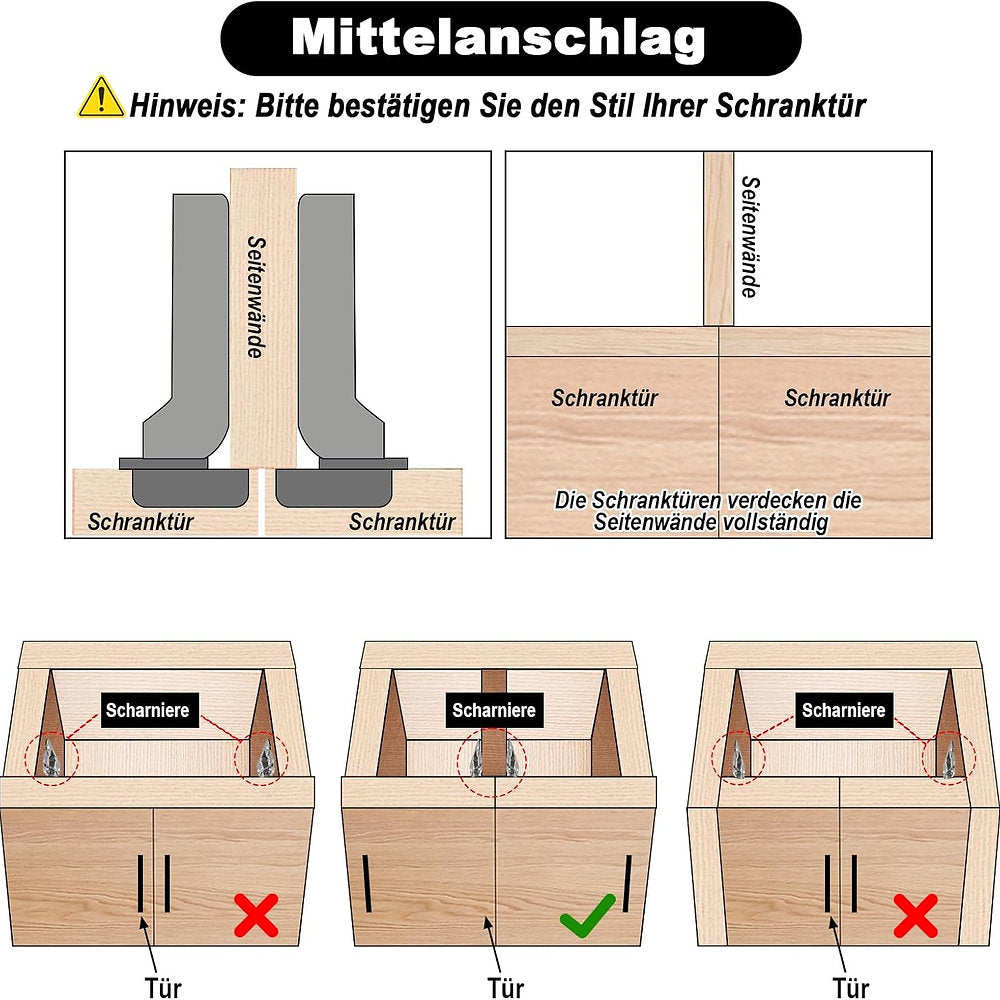 Mittelanschlag

Hinweis: Bitte bestätigen Sie den Stil Ihrer Schranktür

Seitenwände

Schranktür

Schranktür

Seitenwände

Schranktür

Schranktür

Die Schranktüren verdecken die Seitenwände vollständig

Scharniere

Tür

Scharniere

Tür

Scharniere

Tür