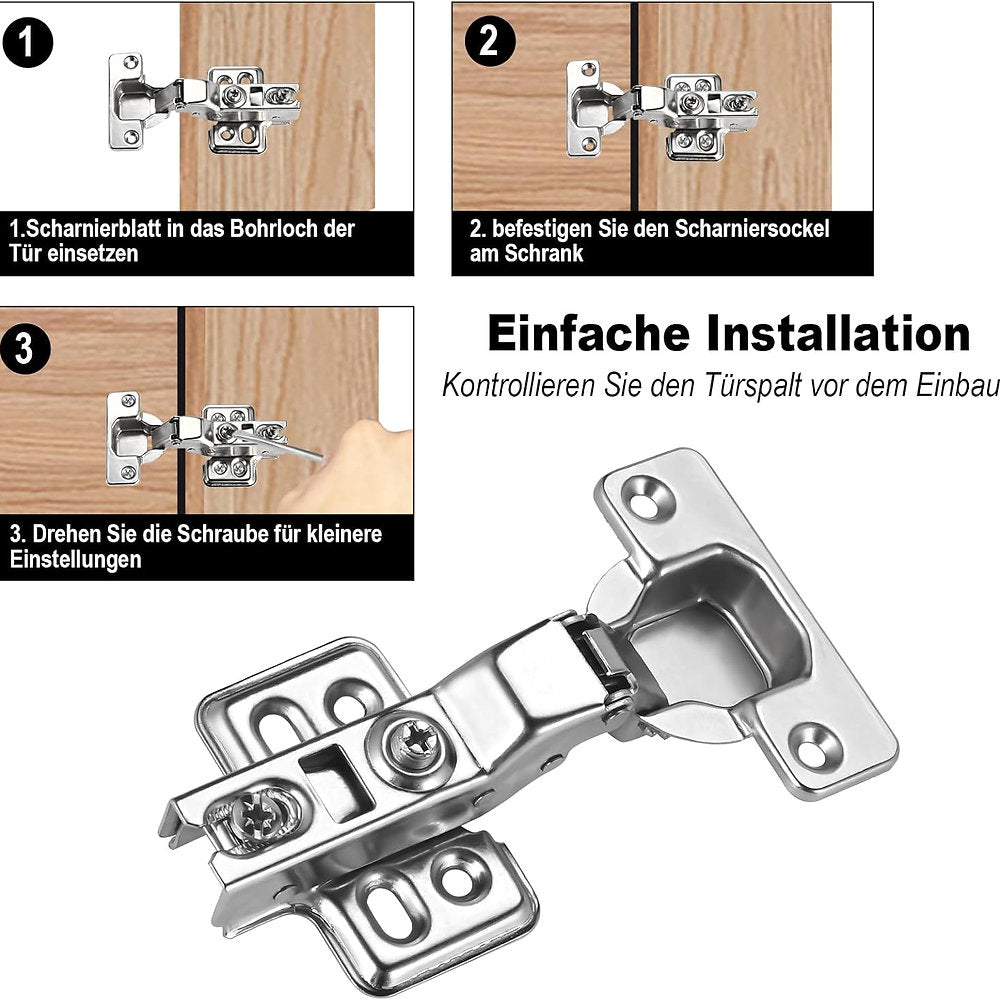 1

1.Scharnierblatt in das Bohrloch der Tür einsetzen

2

2. befestigen Sie den Scharniersockel am Schrank

3

3. Drehen Sie die Schraube für kleinere Einstellungen

Einfache Installation

Kontrollieren Sie den Türspalt vor dem Einbau