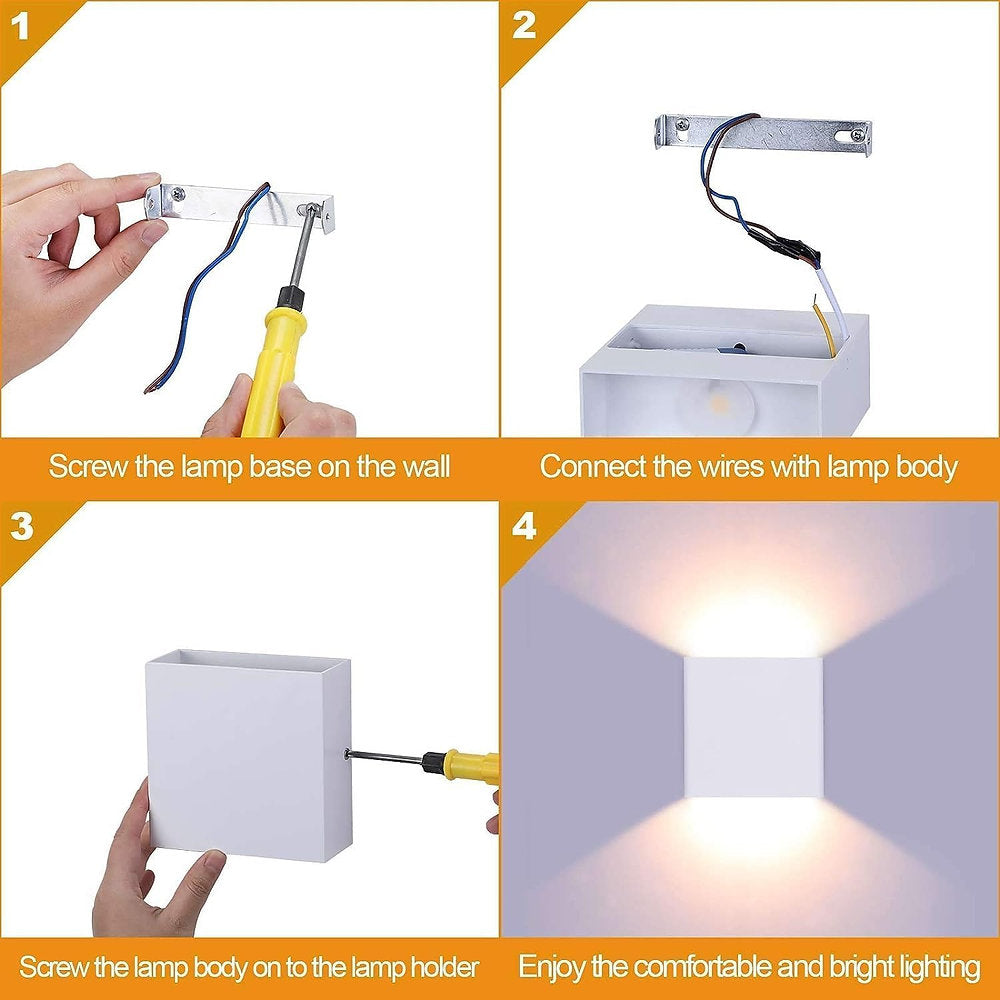 1

Screw the lamp base on the wall

2

Connect the wires with lamp body

3

Screw the lamp body on to the lamp holder

4

Enjoy the comfortable and bright lighting