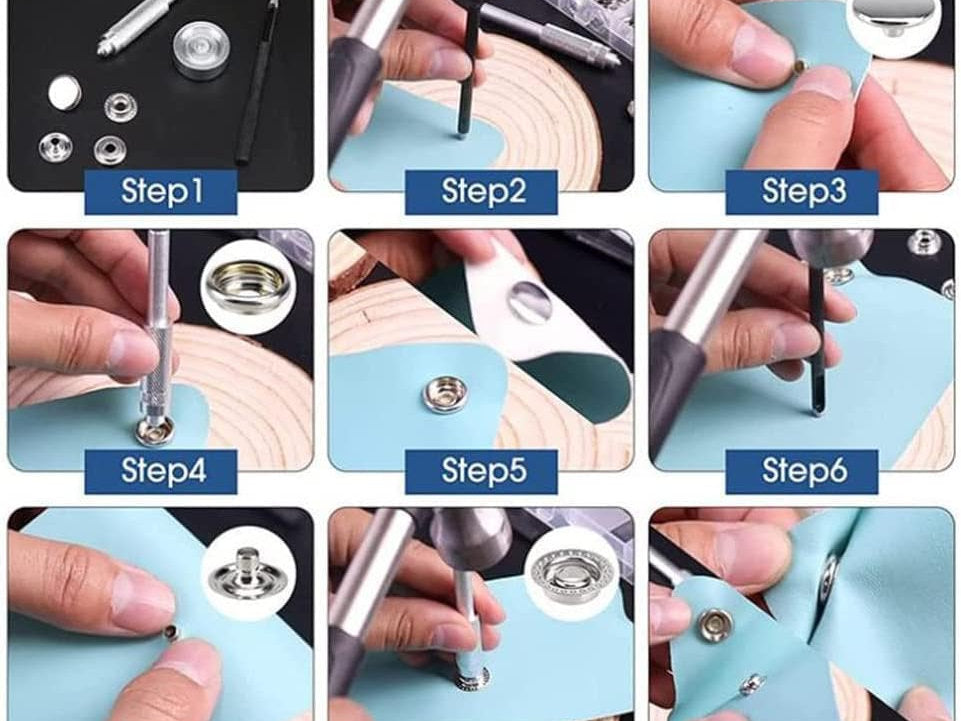 Step1
Step2
Step3
Step4
Step5
Step6