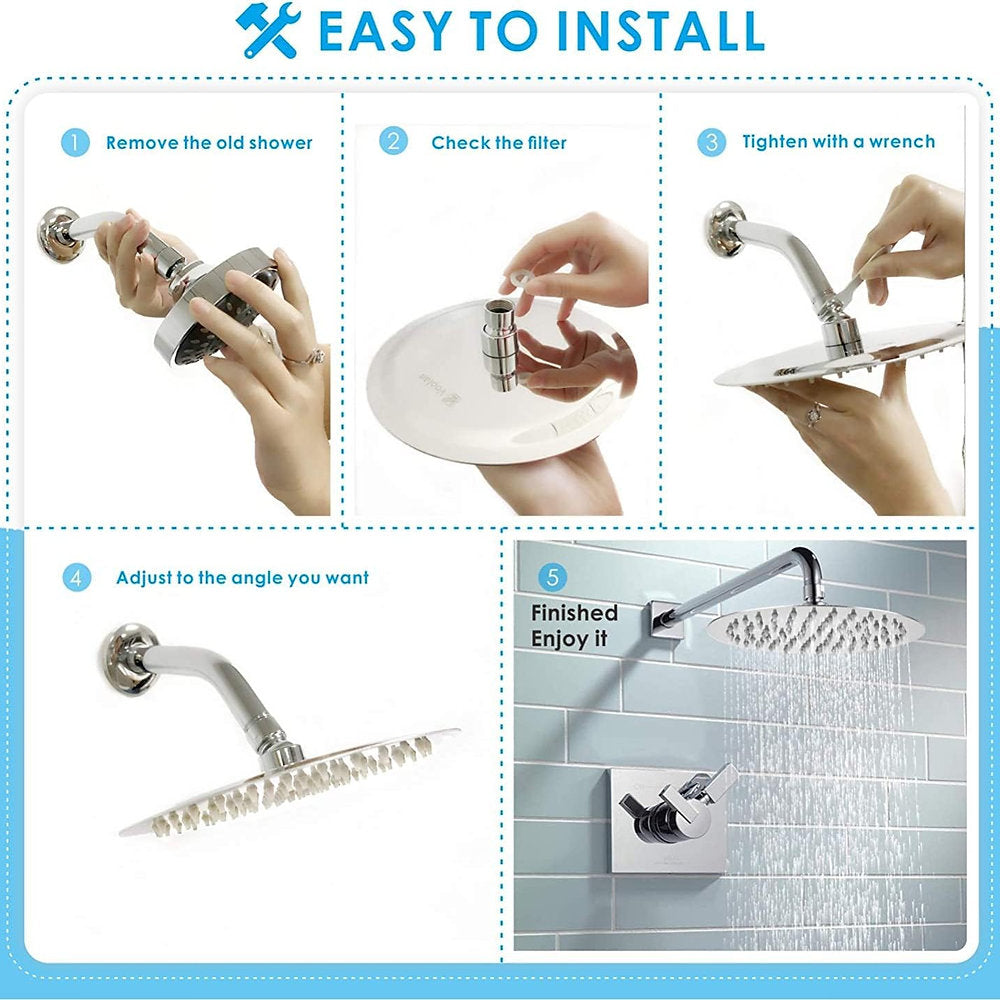 EASY TO INSTALL

1 Remove the old shower

2 Check the filter

3 Tighten with a wrench

4 Adjust to the angle you want

5 Finished Enjoy it