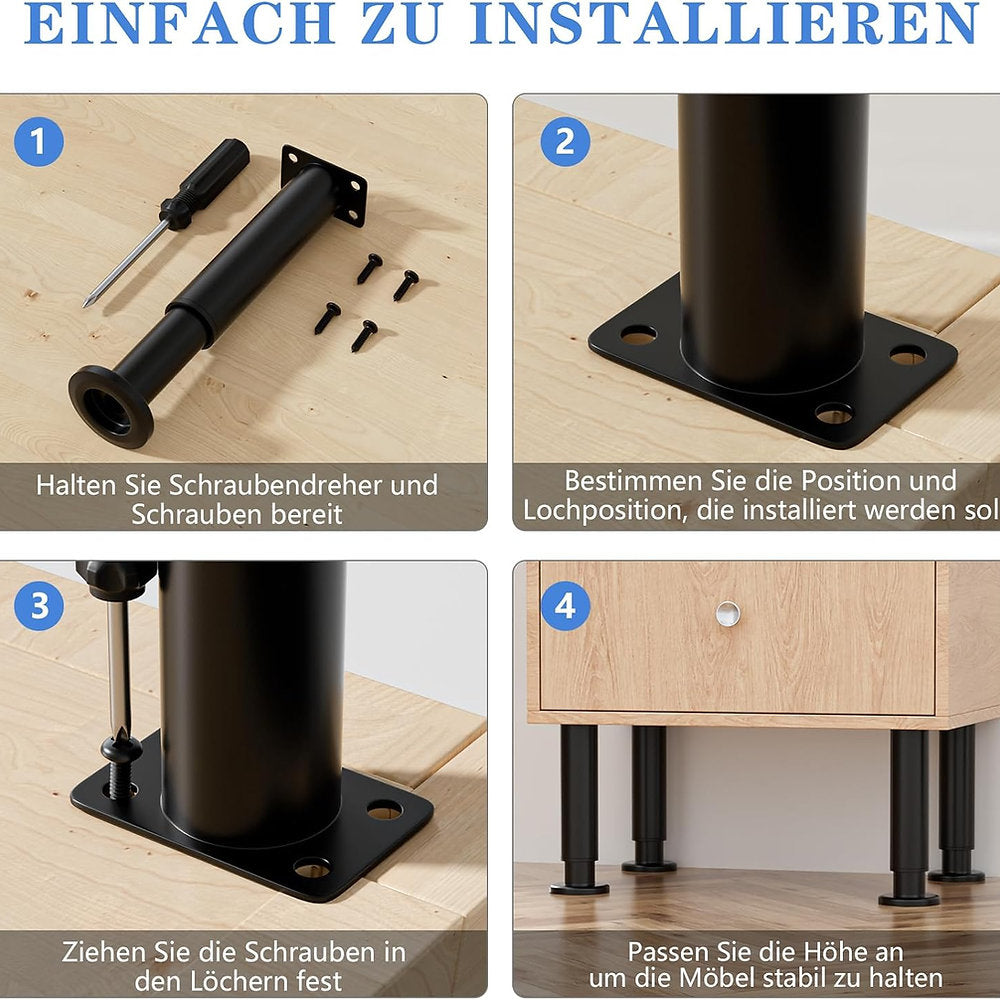 EINFACH ZU INSTALLIEREN

1

Halten Sie Schraubendreher und Schrauben bereit

2

Bestimmen Sie die Position und Lochposition, die installiert werden sol

3

Ziehen Sie die Schrauben in den Löchern fest

4

Passen Sie die Höhe an um die Möbel stabil zu halten