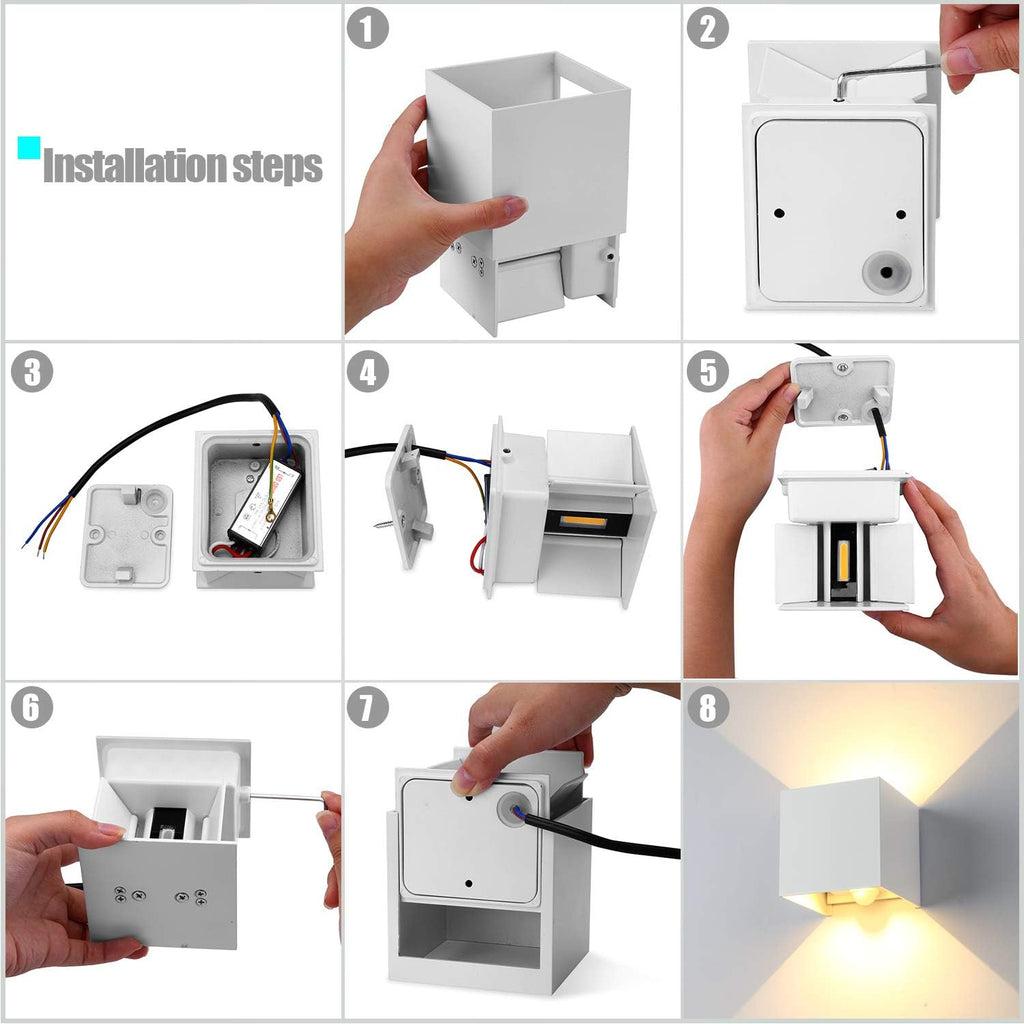 Installation steps

1

2

3

4

5

6

7

8