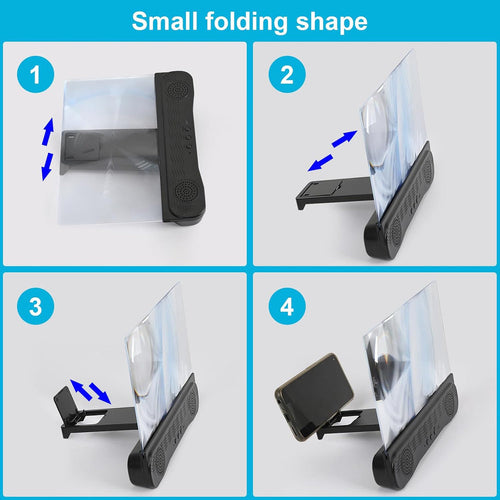 Small folding shape

1

2

3

4