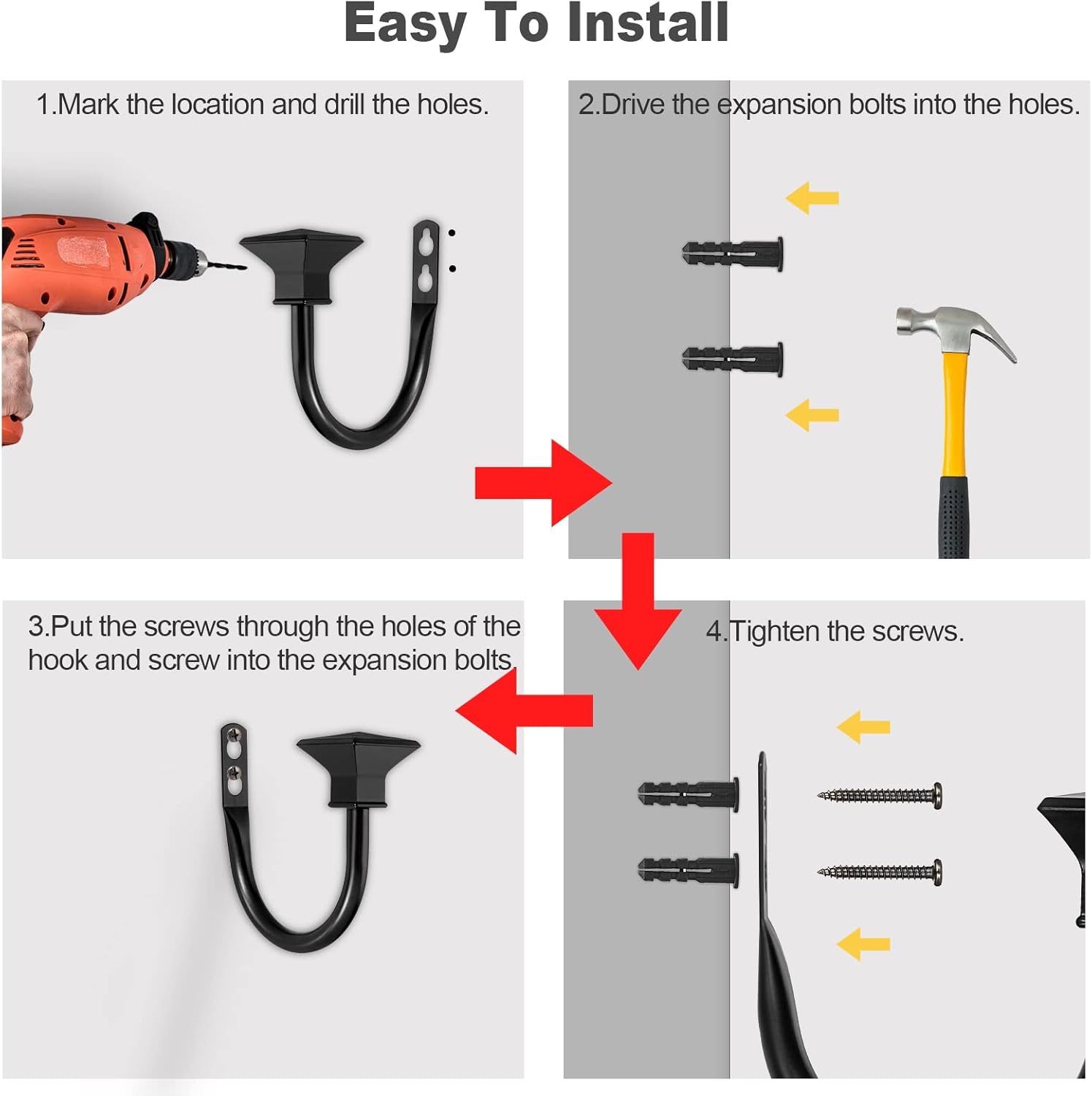 Easy To Install

1.Mark the location and drill the holes.

2.Drive the expansion bolts into the holes.

3.Put the screws through the holes of the hook and screw into the expansion bolts.

4.Tighten the screws.