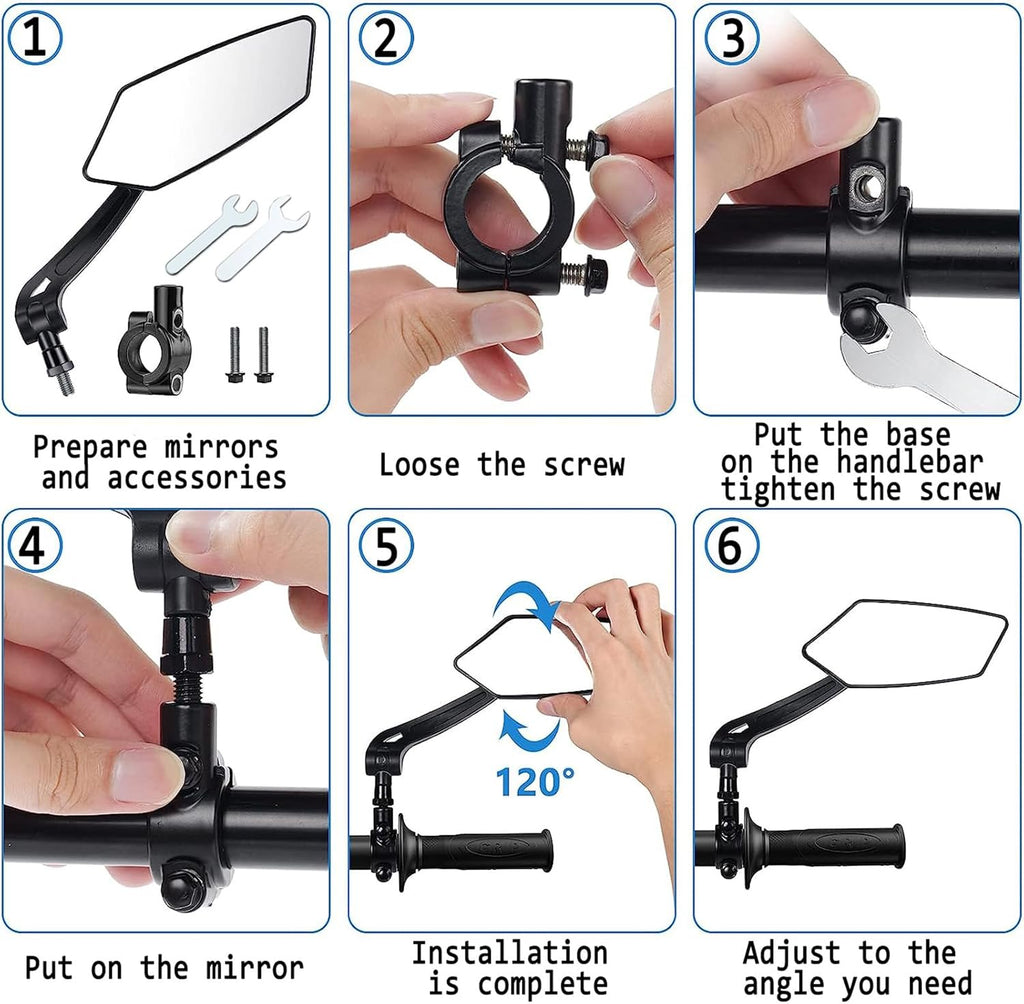 1

Prepare mirrors and accessories

2

Loose the screw

3

Put the base on the handlebar tighten the screw

4

Put on the mirror

5

120°

Installation is complete

6

Adjust to the angle you need