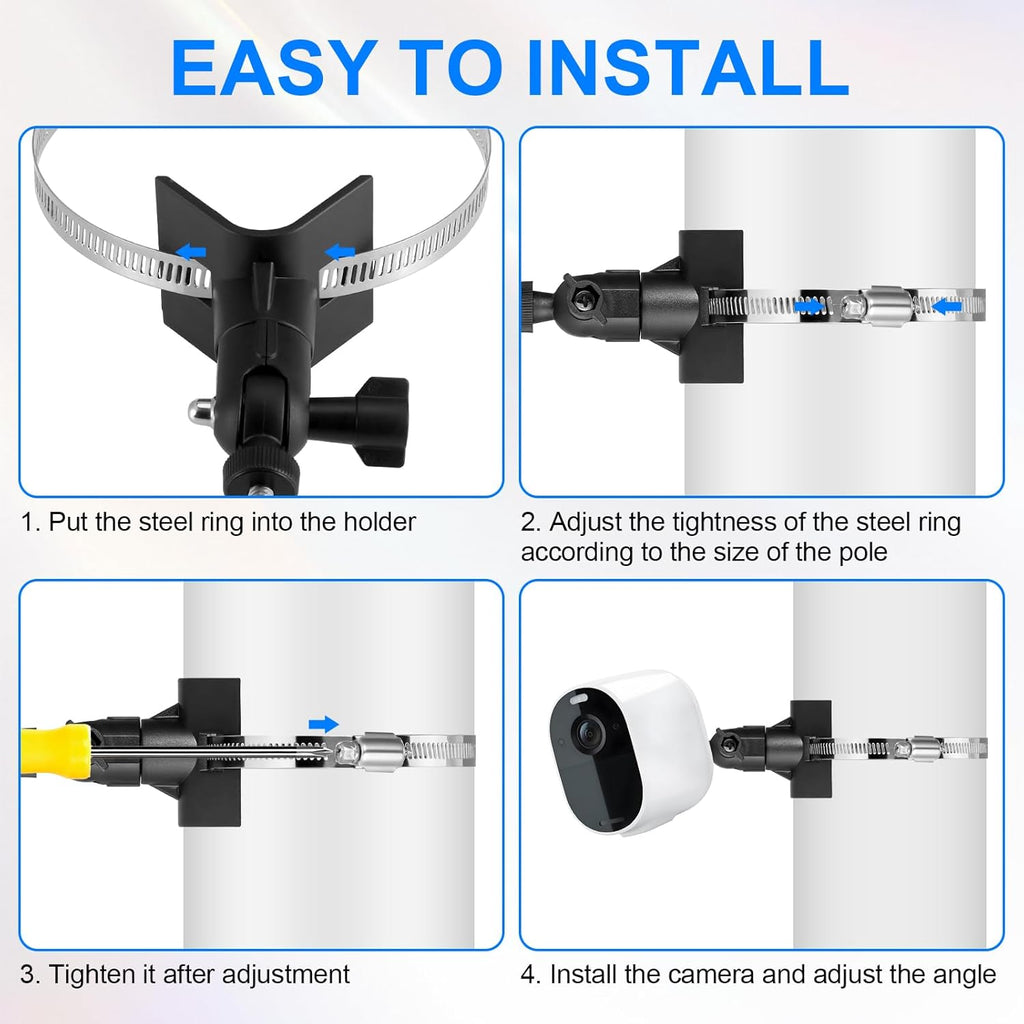 EASY TO INSTALL

1. Put the steel ring into the holder

2. Adjust the tightness of the steel ring according to the size of the pole

3. Tighten it after adjustment

4. Install the camera and adjust the angle